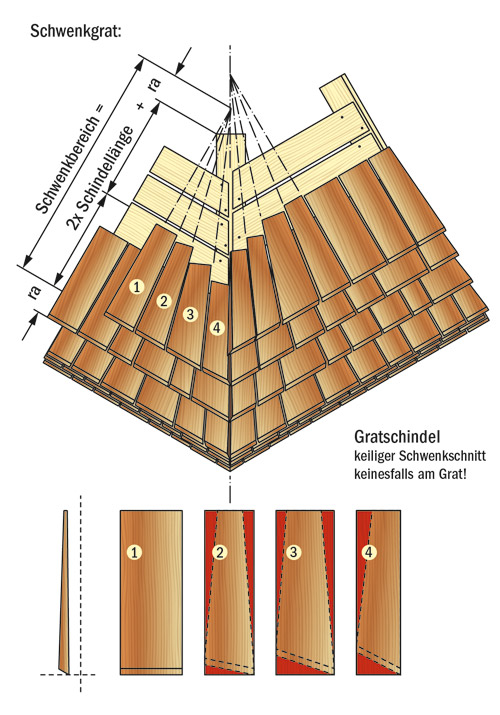 Schwenkgrat:

Schwenkbereich =

2x Schindellänge

+ ra

ra

1
2
3
4

Gratschindel
keiliger Schwenkschnitt
keinesfalls am Grat!

1
2
3
4